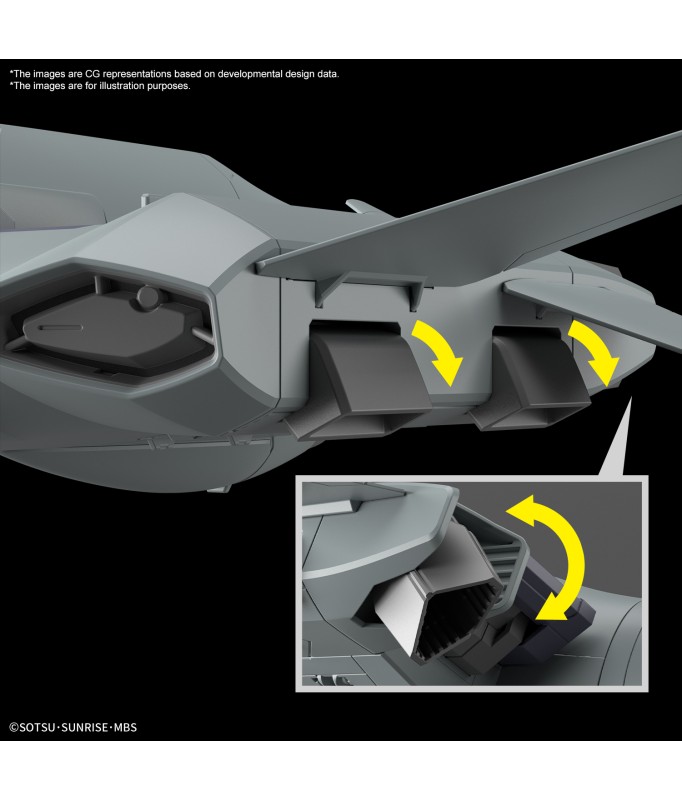 *The images are CG representations based on developmental design data.
*The images are for illustration purposes.

©SOTSU·SUNRISE·MBS