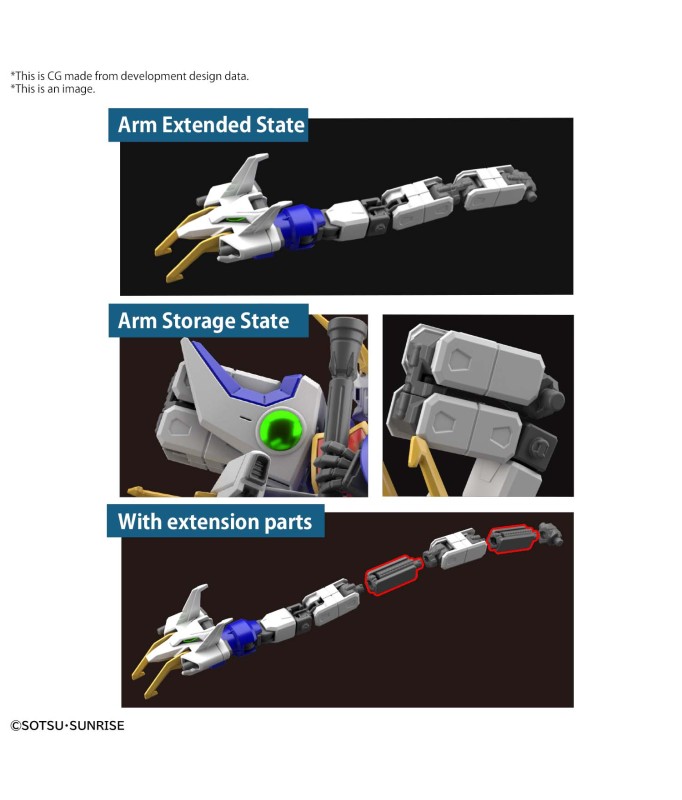 *This is CG made from development design data.
*This is an image.

Arm Extended State

Arm Storage State

With extension parts

©SOTSU·SUNRISE