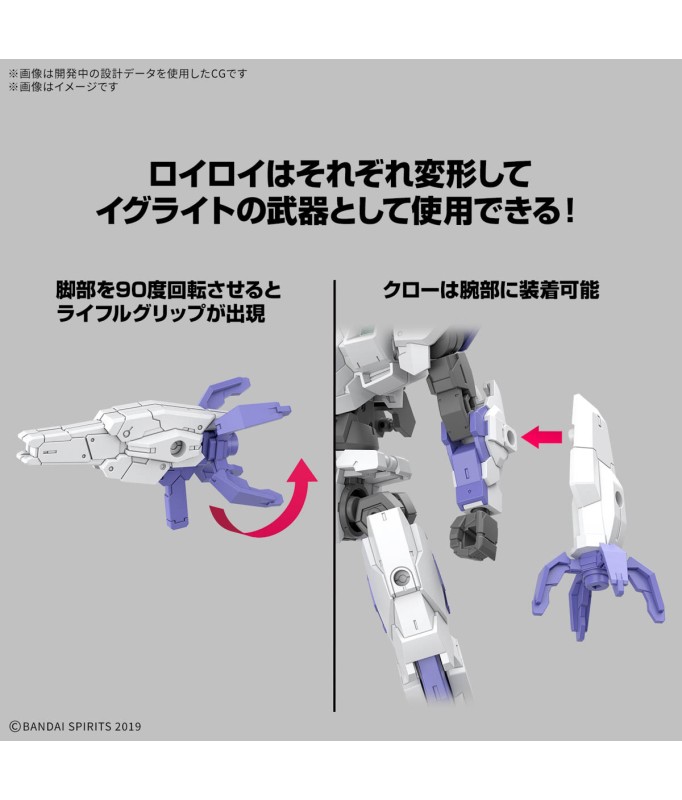 ※画像は開発中の設計データを使用したCGです
※画像はイメージです

ロイロイはそれぞれ変形して
イグライトの武器として使用できる！

脚部を90度回転させると
ライフルグリップが出現

クローは腕部に装着可能

©BANDAI SPIRITS 2019